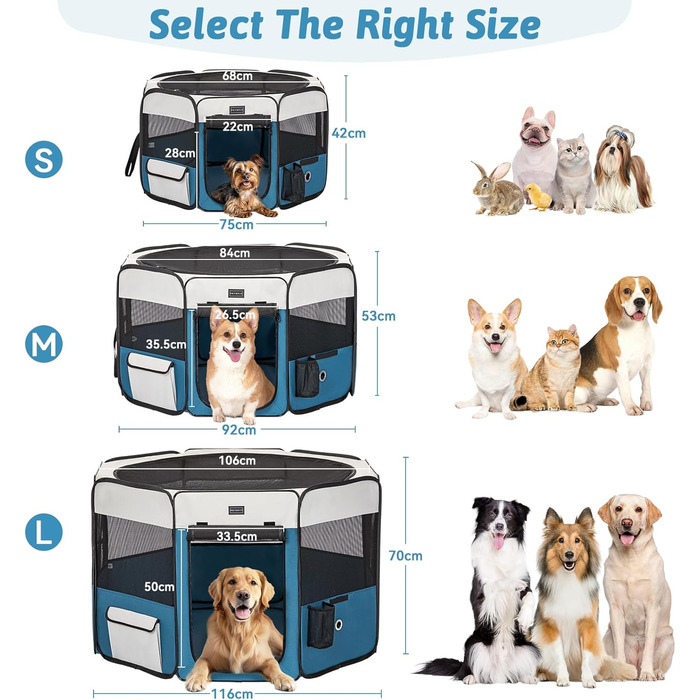 Select The Right Size

S

68cm
22cm
28cm
42cm
75cm

M

84cm
26.5cm
35.5cm
53cm
92cm

L

106cm
33.5cm
50cm
70cm
116cm