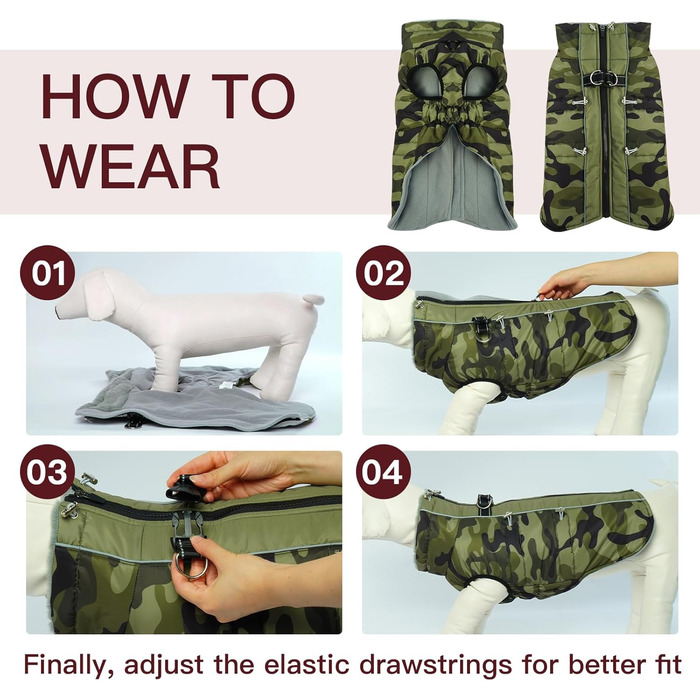 HOW TO WEAR

01

02

03

04

Finally, adjust the elastic drawstrings for better fit