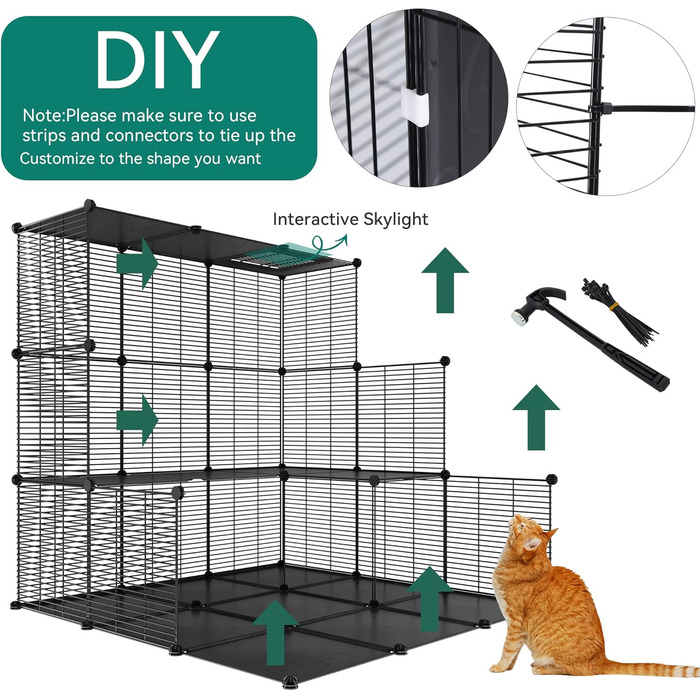 DIY

Note:Please make sure to use strips and connectors to tie up the
Customize to the shape you want

Interactive Skylight