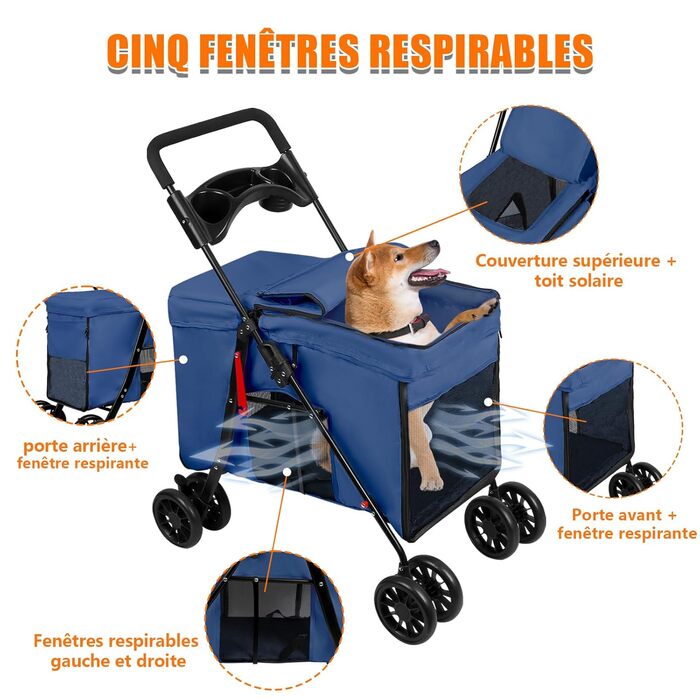 CINQ FENÊTRES RESPIRABLES

Couverture supérieure + toit solaire

porte arrière+ fenêtre respirante

Porte avant + fenêtre respirante

Fenêtres respirables gauche et droite