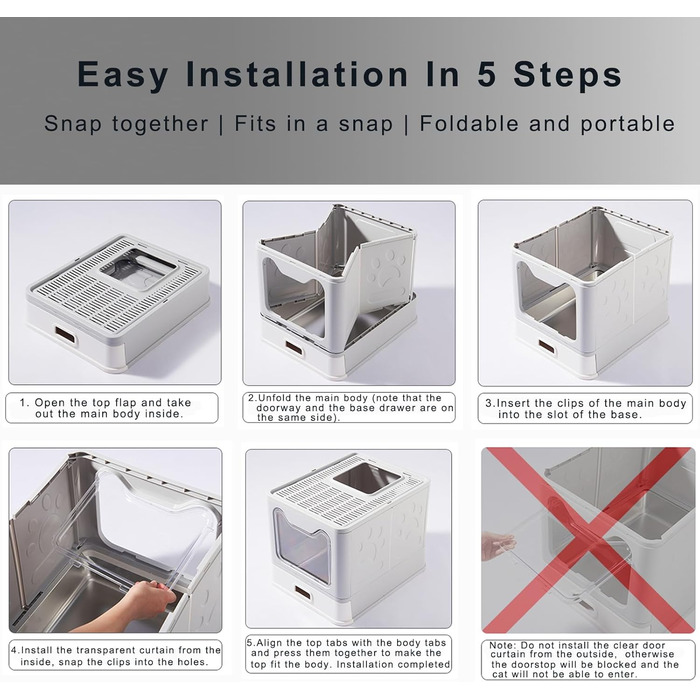 Easy Installation In 5 Steps

Snap together | Fits in a snap | Foldable and portable

1. Open the top flap and take out the main body inside.

2.Unfold the main body (note that the doorway and the base drawer are on the same side).

3.Insert the clips of the main body into the slot of the base.

4.Install the transparent curtain from the inside, snap the clips into the holes.

5.Align the top tabs with the body tabs and press them together to make the top fit the body. Installation completed

Note: Do not install the clear door curtain from the outside, otherwise the doorstop will be blocked and the cat will not be able to enter.