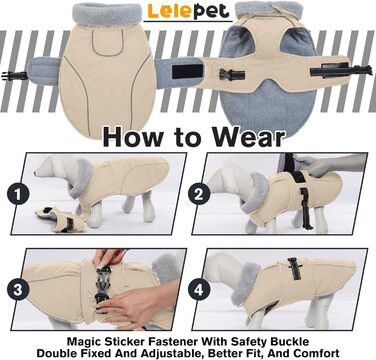 Lelepet

How to Wear

1

2

3

4

Magic Sticker Fastener With Safety Buckle
Double Fixed And Adjustable, Better Fit, And Comfort