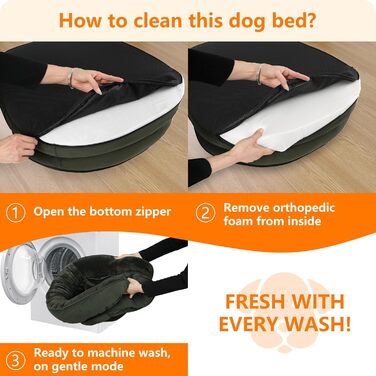 How to clean this dog bed?

① Open the bottom zipper

② Remove orthopedic foam from inside

FRESH WITH EVERY WASH!

③ Ready to machine wash, on gentle mode