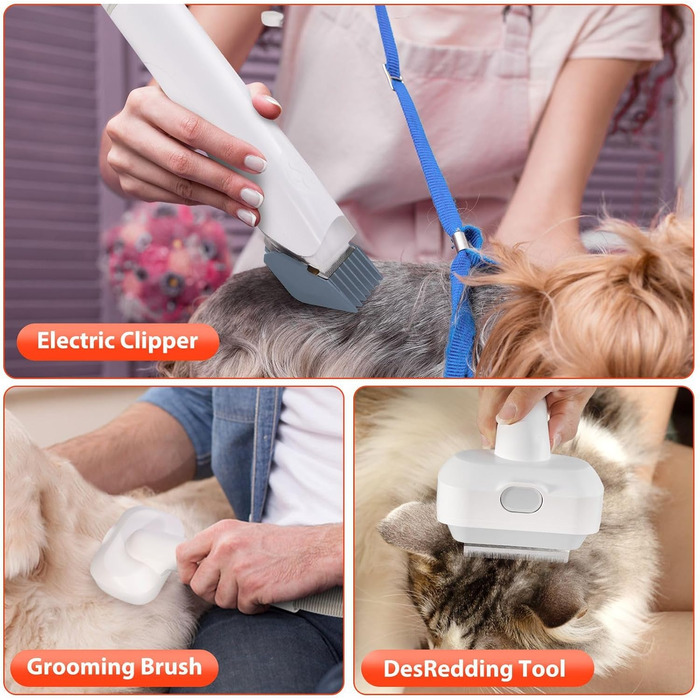 Electric Clipper

Grooming Brush

DesRedding Tool