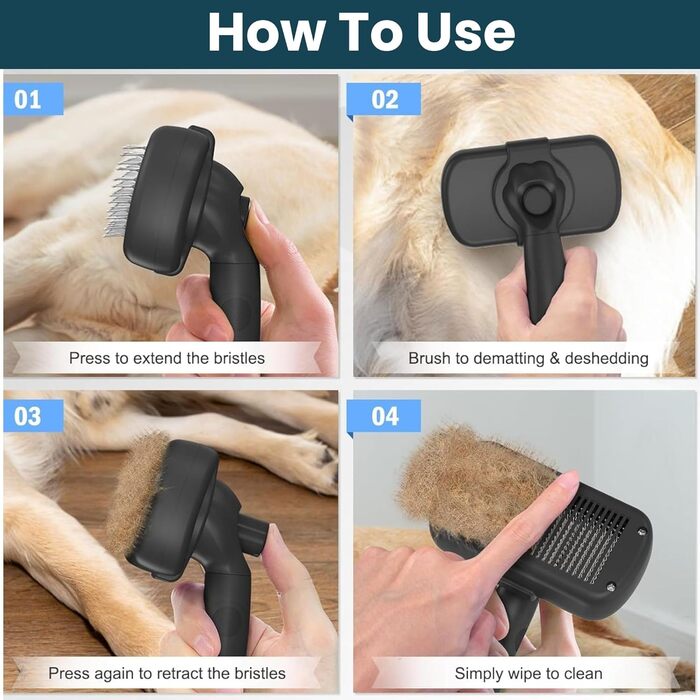 How To Use

01

Press to extend the bristles

02

Brush to dematting & deshedding

03

Press again to retract the bristles

04

Simply wipe to clean