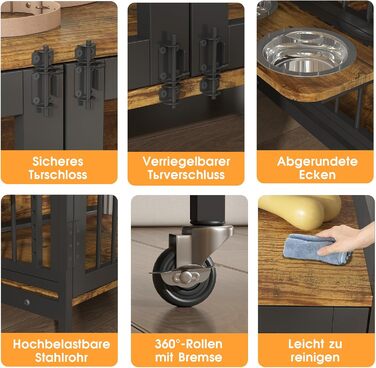 Sicheres Tьrschloss

Verriegelbarer Tьrverschluss

Abgerundete Ecken

Hochbelastbare Stahlrohr

360°-Rollen mit Bremse

Leicht zu reinigen