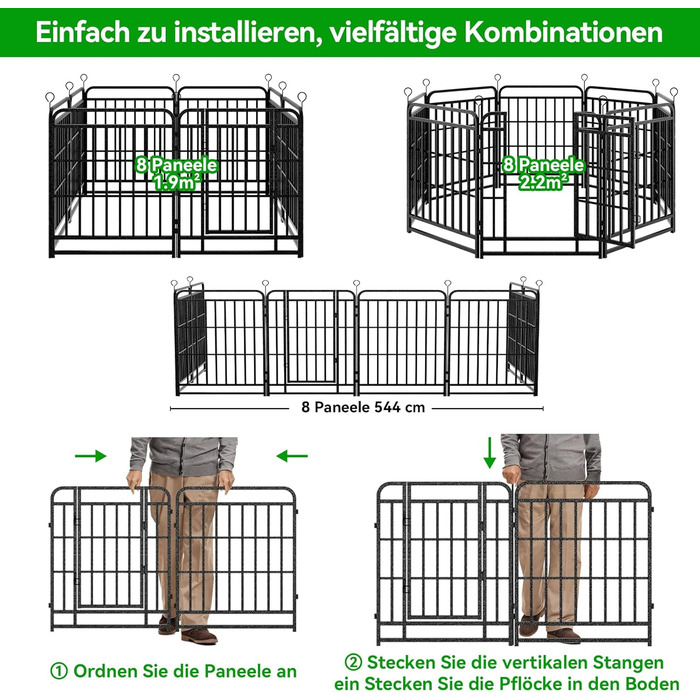 Einfach zu installieren, vielfältige Kombinationen

8 Paneele
$1.9m^2$

8 Paneele
$2.2m^2$

8 Paneele 544 cm

① Ordnen Sie die Paneele an

② Stecken Sie die vertikalen Stangen ein Stecken Sie die Pflöcke in den Boden