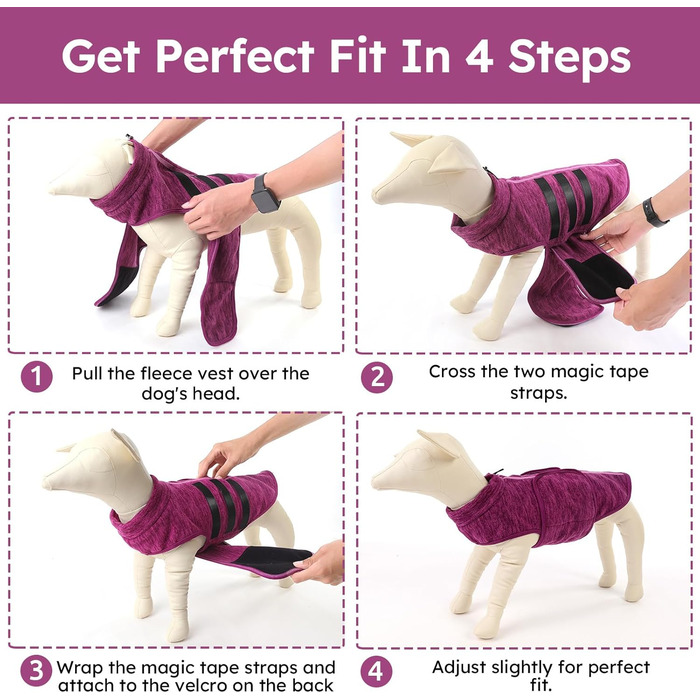 Get Perfect Fit In 4 Steps

1 Pull the fleece vest over the dog's head.

2 Cross the two magic tape straps.

3 Wrap the magic tape straps and attach to the velcro on the back

4 Adjust slightly for perfect fit.