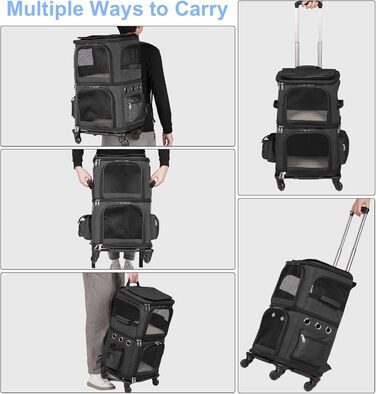 Multiple Ways to Carry