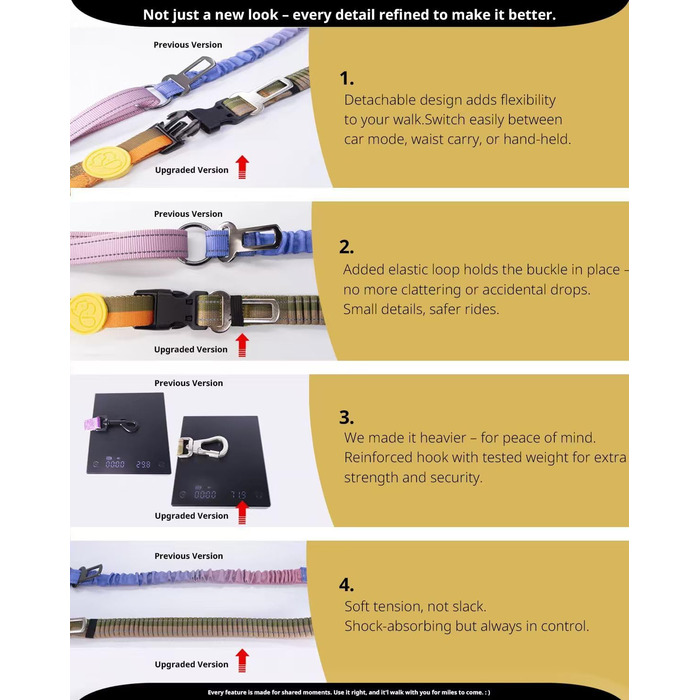 Not just a new look – every detail refined to make it better.

Previous Version

Upgraded Version

1.
Detachable design adds flexibility to your walk.Switch easily between car mode, waist carry, or hand-held.

Previous Version

Upgraded Version

2.
Added elastic loop holds the buckle in place – no more clattering or accidental drops. Small details, safer rides.

Previous Version

0000 298

0000 719

Upgraded Version

3.
We made it heavier – for peace of mind. Reinforced hook with tested weight for extra strength and security.

Previous Version

Upgraded Version

4.
Soft tension, not slack.
Shock-absorbing but always in control.

Every feature is made for shared moments. Use it right, and it'l walk with you for miles to come. : )