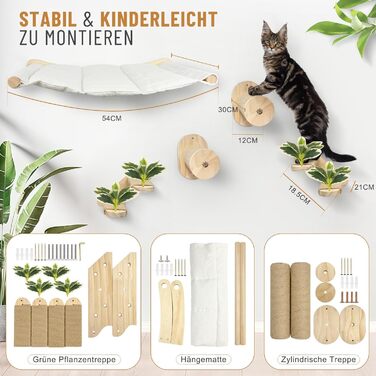 STABIL & KINDERLEICHT
ZU MONTIEREN

54CM

30CM

12CM

18.5CM

21CM

Grüne Pflanzentreppe

Hängematte

Zylindrische Treppe