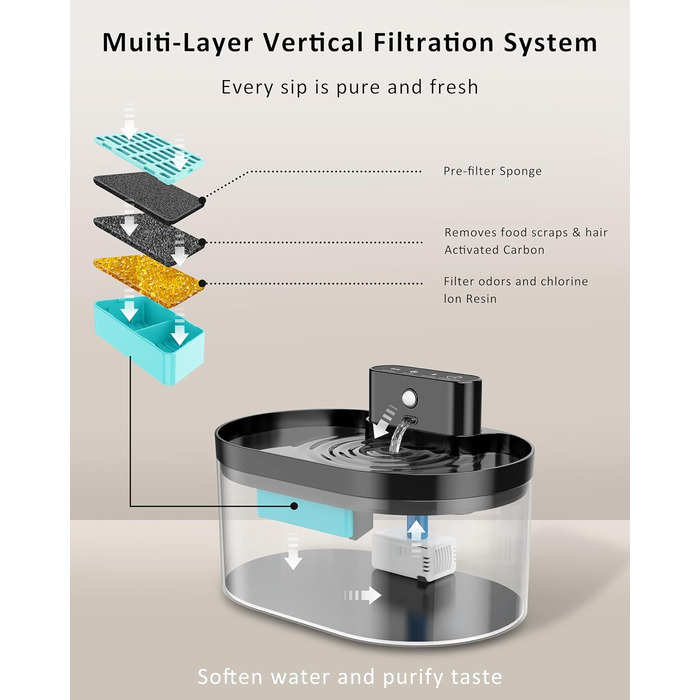 Muiti-Layer Vertical Filtration System

Every sip is pure and fresh

Pre-filter Sponge

Removes food scraps & hair
Activated Carbon

Filter odors and chlorine
Ion Resin

Soften water and purify taste