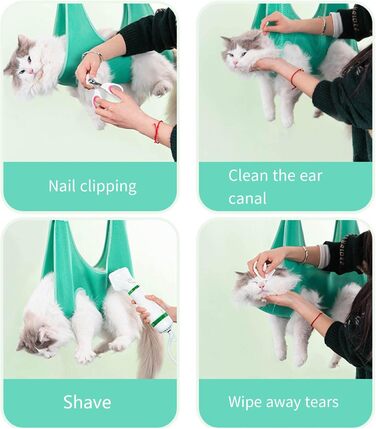 Nail clipping

Clean the ear canal

Shave

Wipe away tears