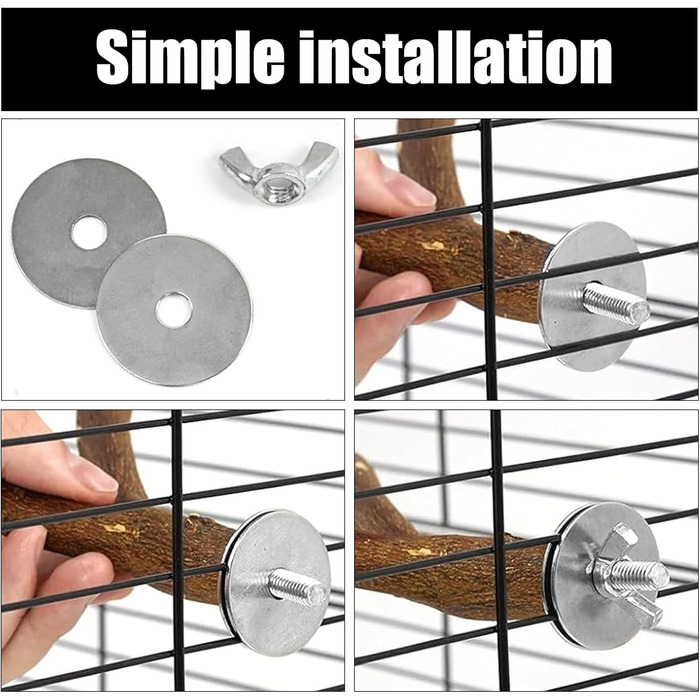 Simple installation