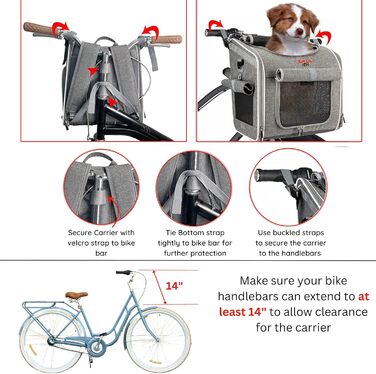 Secure Carrier with velcro strap to bike bar

Tie Bottom strap tightly to bike bar for further protection

Use buckled straps to secure the carrier to the handlebars

14"

Make sure your bike handlebars can extend to at least 14" to allow clearance for the carrier