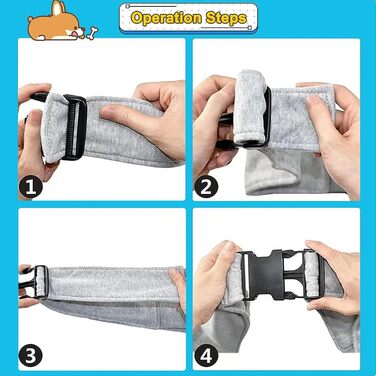 Operation Steps

1

2

3

4