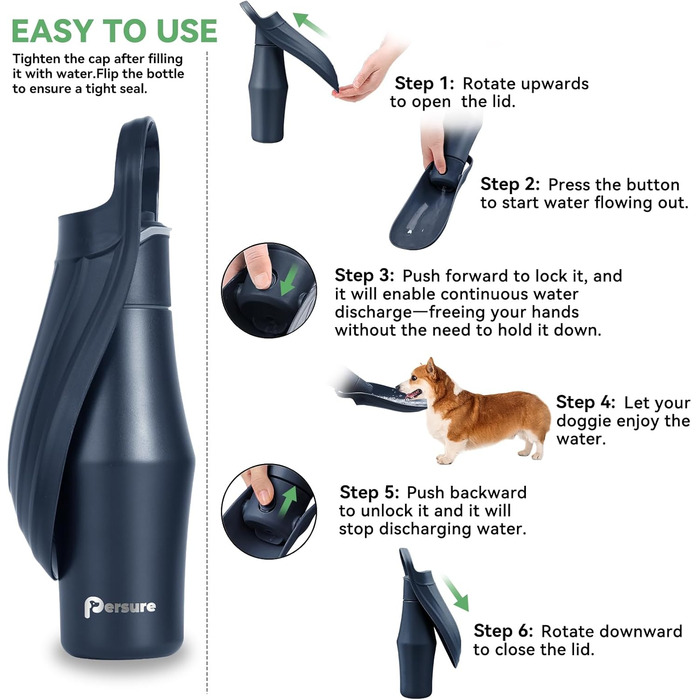 EASY TO USE

Tighten the cap after filling it with water.Flip the bottle to ensure a tight seal.

Persure

Step 1: Rotate upwards to open the lid.

Step 2: Press the button to start water flowing out.

Step 3: Push forward to lock it, and it will enable continuous water discharge—freeing your hands without the need to hold it down.

Step 4: Let your doggie enjoy the water.

Step 5: Push backward to unlock it and it will stop discharging water.

Step 6: Rotate downward to close the lid.