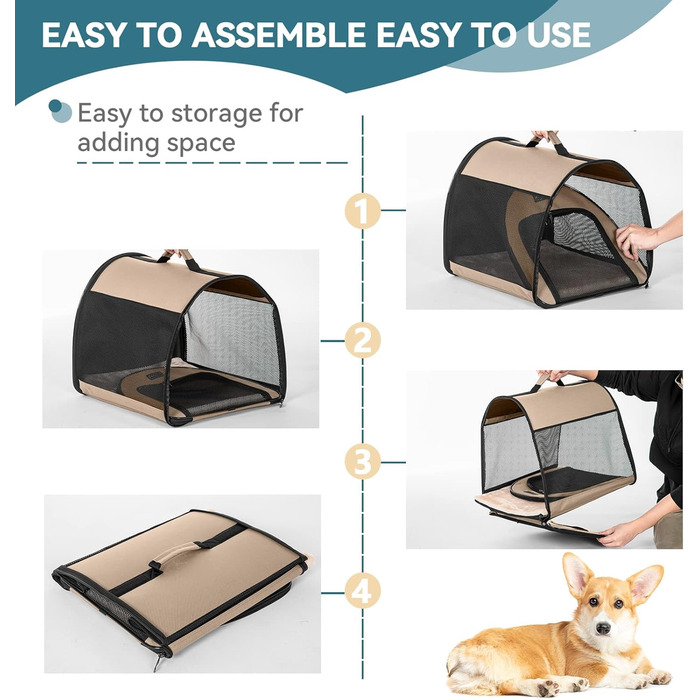 EASY TO ASSEMBLE EASY TO USE

Easy to storage for adding space

1

2

3

4