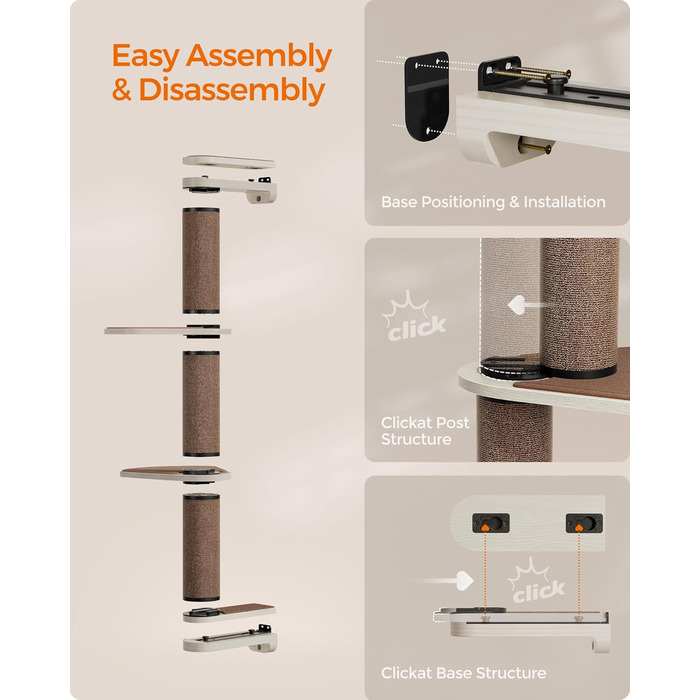 Easy Assembly & Disassembly

Base Positioning & Installation

click

Clickat Post Structure

click

Clickat Base Structure