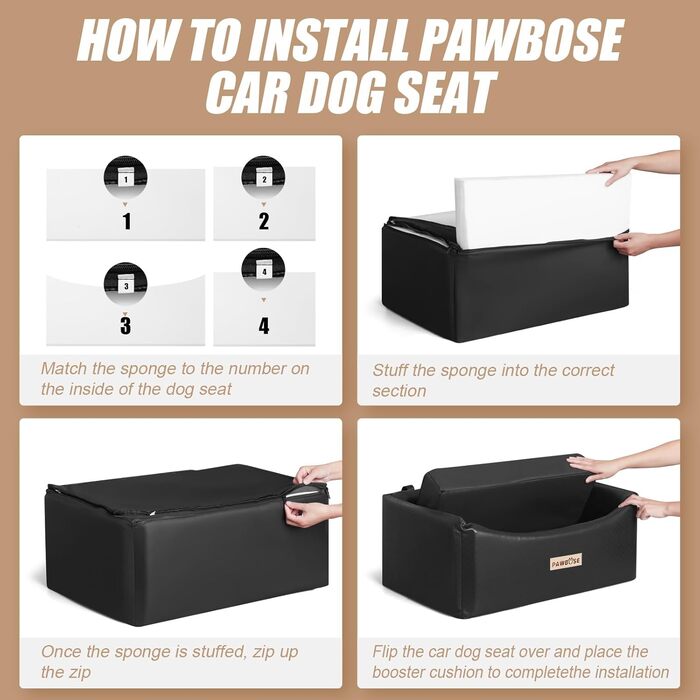 HOW TO INSTALL PAWBOSE CAR DOG SEAT

1

1

2

2

3

3

4

4

Match the sponge to the number on the inside of the dog seat

Stuff the sponge into the correct section

Once the sponge is stuffed, zip up the zip

PAWBOSE

Flip the car dog seat over and place the booster cushion to completethe installation