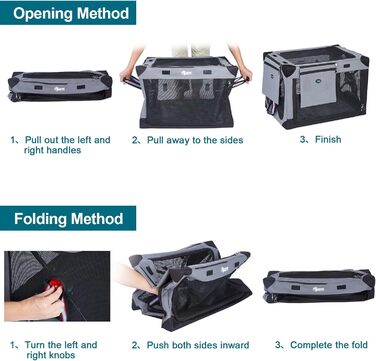 Opening Method

1、Pull out the left and right handles

2、Pull away to the sides

3、Finish

Folding Method

1、Turn the left and right knobs

2、Push both sides inward

3、Complete the fold