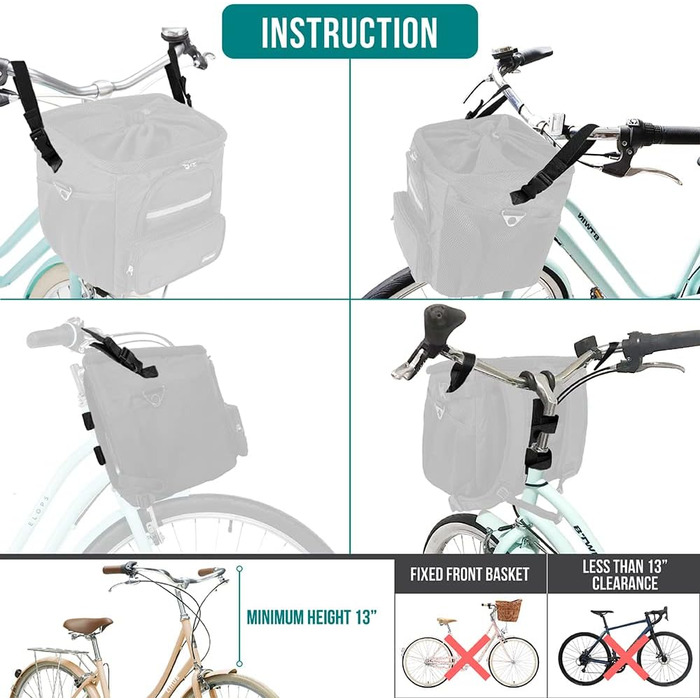 INSTRUCTION

BTWIN

ELOPS

BTWIN

MINIMUM HEIGHT 13"

FIXED FRONT BASKET

LESS THAN 13" CLEARANCE