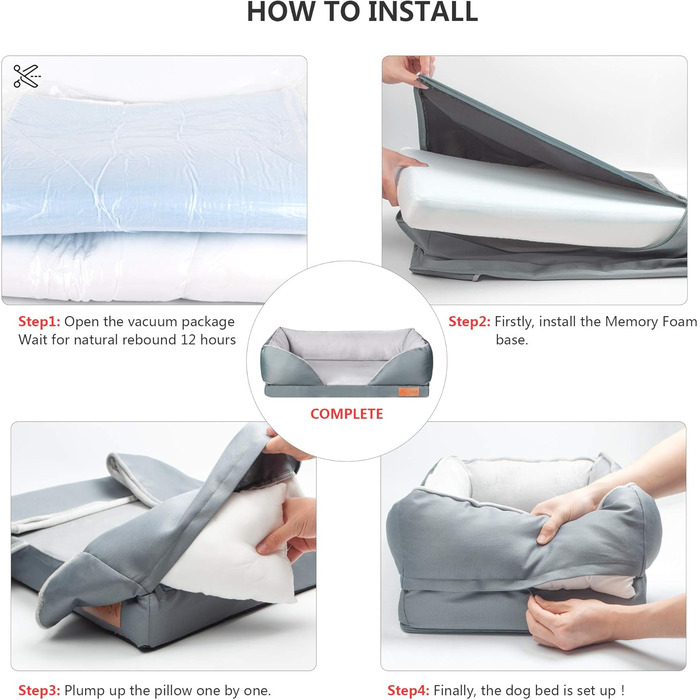 HOW TO INSTALL

Step1: Open the vacuum package
Wait for natural rebound 12 hours

Step2: Firstly, install the Memory Foam base.

COMPLETE

Step3: Plump up the pillow one by one.

Step4: Finally, the dog bed is set up !