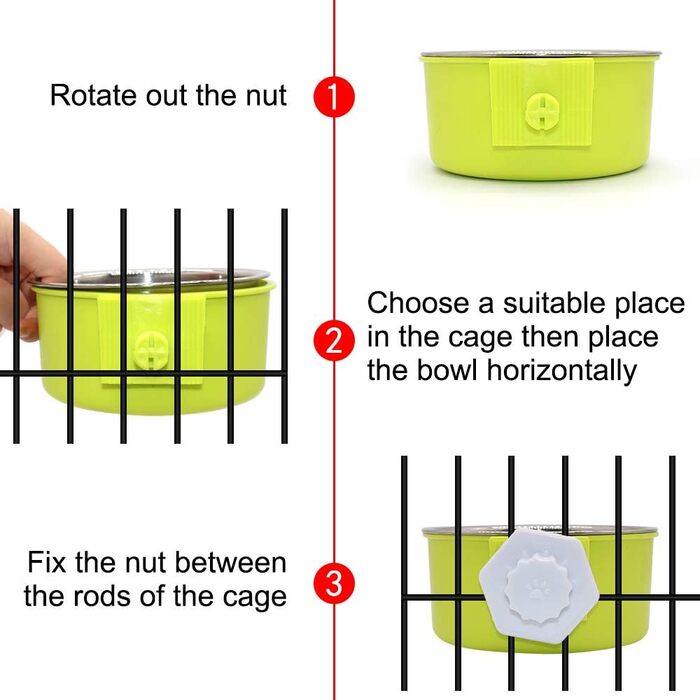 Rotate out the nut

1

2

Choose a suitable place in the cage then place the bowl horizontally

Fix the nut between the rods of the cage

3