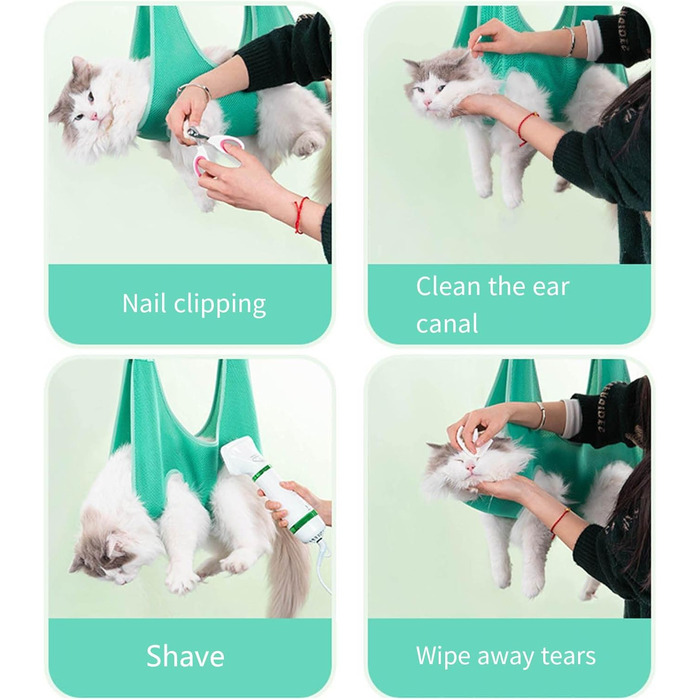 Nail clipping

Clean the ear canal

Shave

Wipe away tears