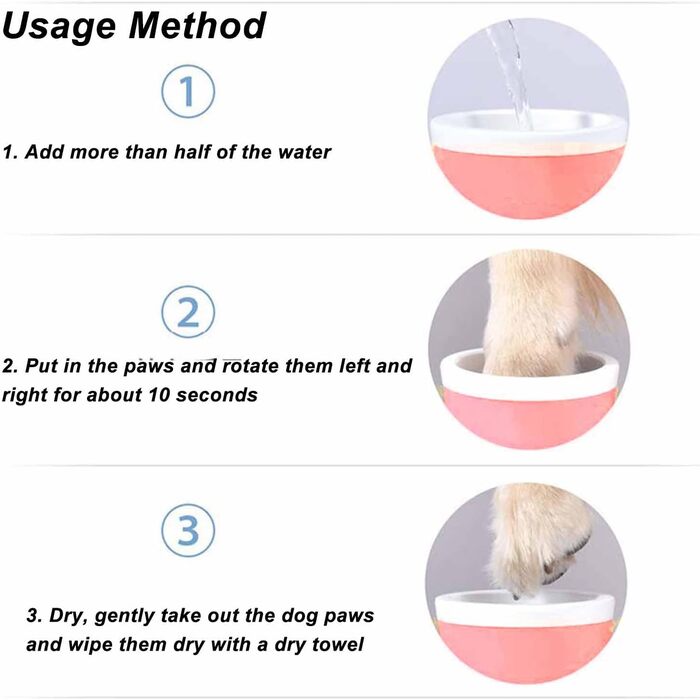 Usage Method

1

1. Add more than half of the water

2

2. Put in the paws and rotate them left and right for about 10 seconds

3

3. Dry, gently take out the dog paws and wipe them dry with a dry towel