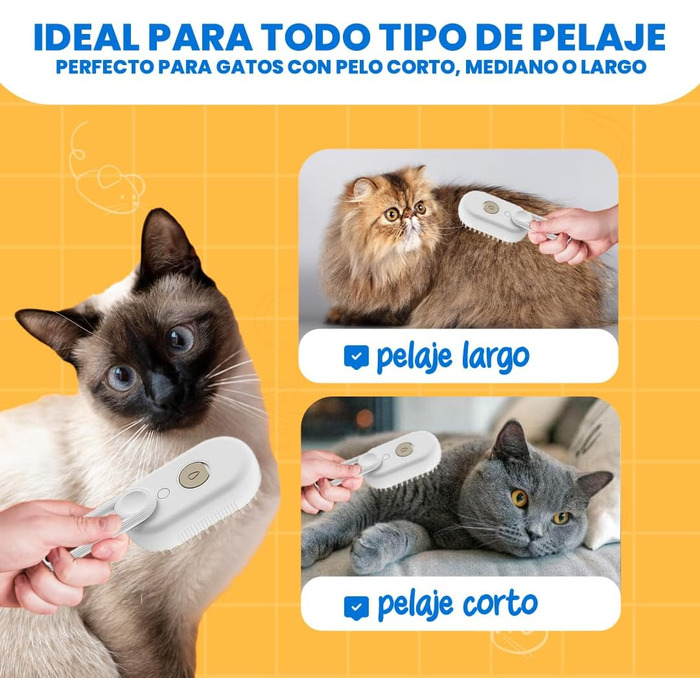 IDEAL PARA TODO TIPO DE PELAJE
PERFECTO PARA GATOS CON PELO CORTO, MEDIANO O LARGO

pelaje largo

pelaje corto