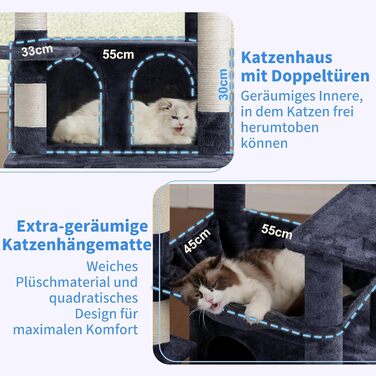 33cm
55cm
30cm

Katzenhaus mit Doppeltüren

Geräumiges Innere, in dem Katzen frei herumtoben können

Extra-geräumige Katzenhängematte

Weiches Plüschmaterial und quadratisches Design für maximalen Komfort

45cm
55cm