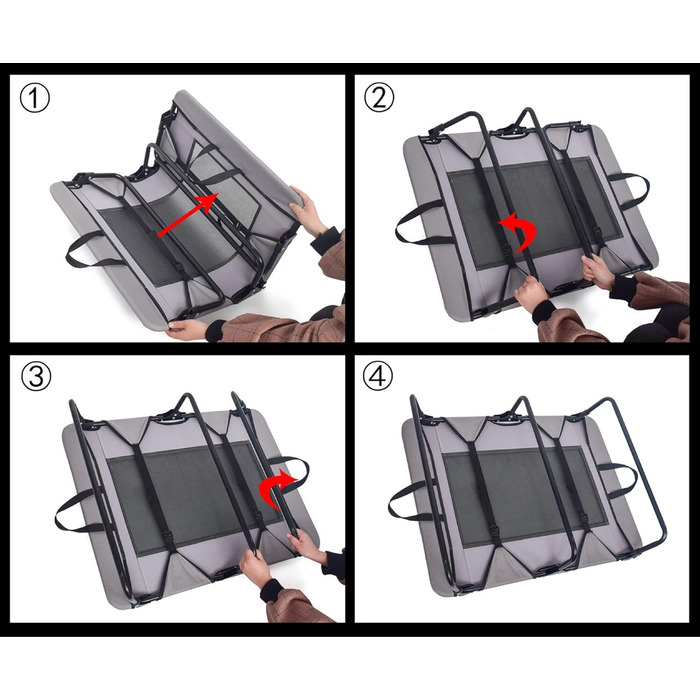 ①

②

③

④