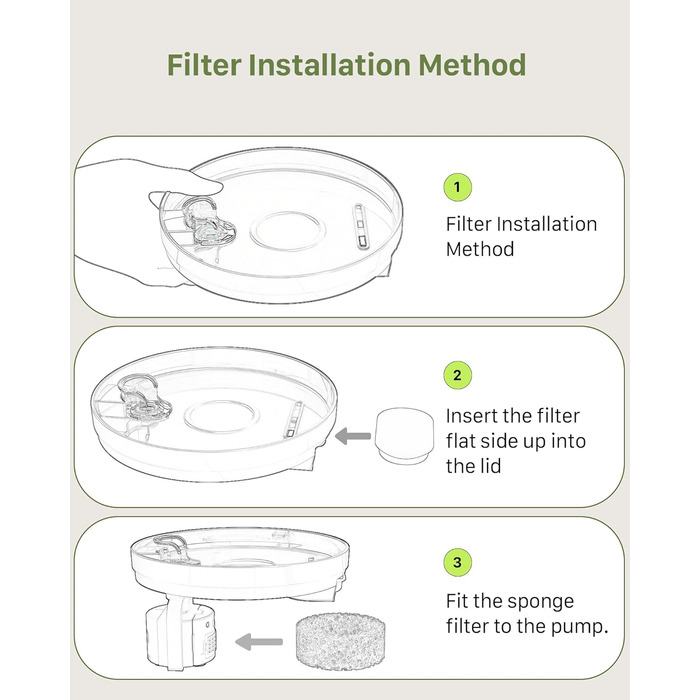 Filter Installation Method

1

Filter Installation Method

2

Insert the filter flat side up into the lid

3

Fit the sponge filter to the pump.