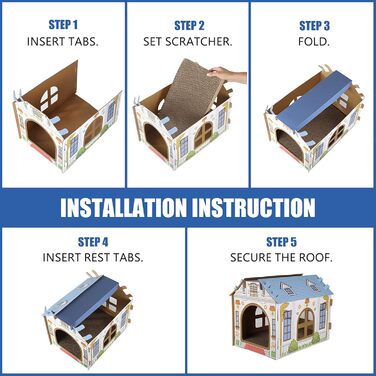 STEP 1
INSERT TABS.

STEP 2
SET SCRATCHER.

STEP 3
FOLD.

INSTALLATION INSTRUCTION

STEP 4
INSERT REST TABS.

STEP 5
SECURE THE ROOF.