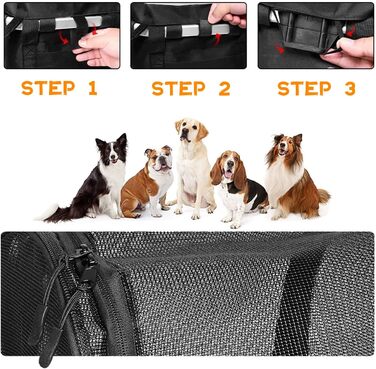 STEP 1

STEP 2

STEP 3