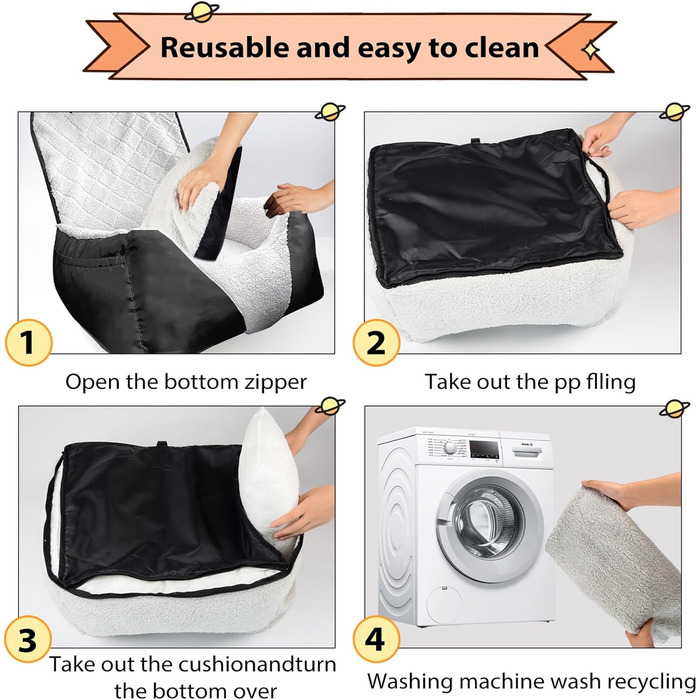 Reusable and easy to clean

1

Open the bottom zipper

2

Take out the pp flling

3

Take out the cushionandturn the bottom over

4

Washing machine wash recycling