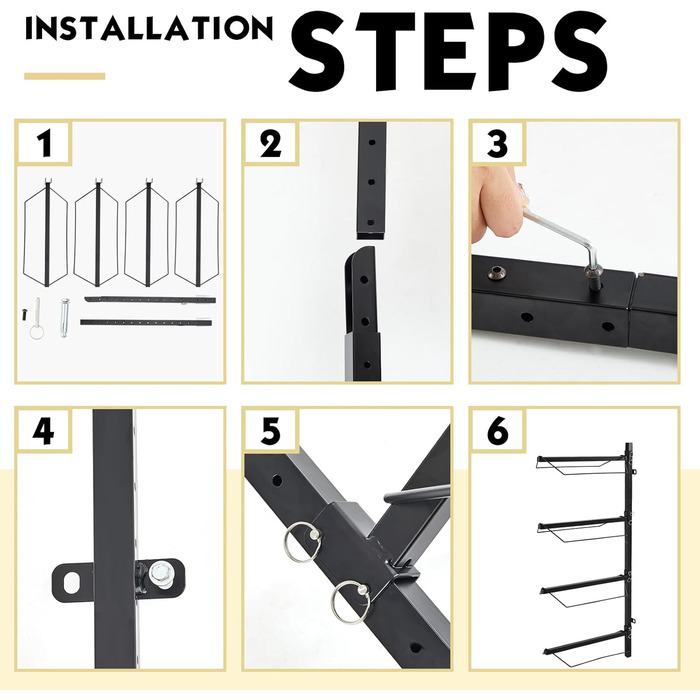 INSTALLATION STEPS

1

2

3

4

5

6