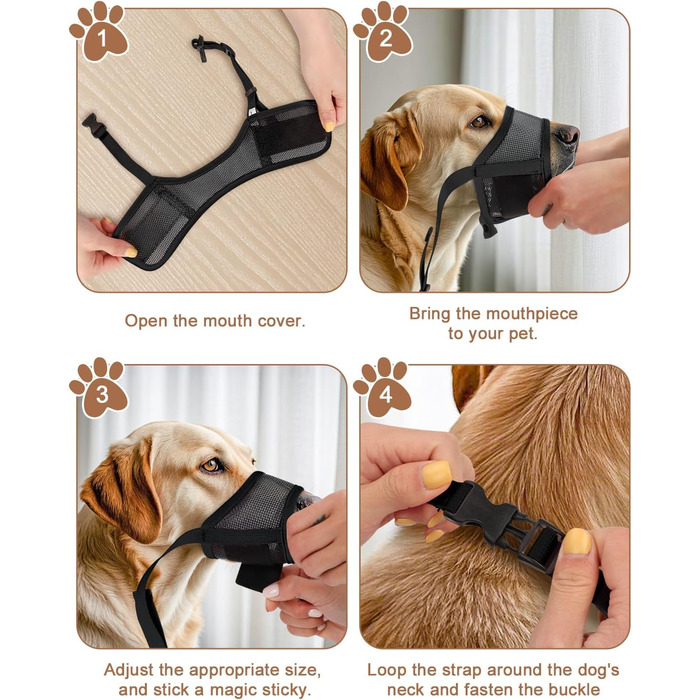 1

Open the mouth cover.

2

Bring the mouthpiece to your pet.

3

Adjust the appropriate size, and stick a magic sticky.

4

Loop the strap around the dog's neck and fasten the buckle