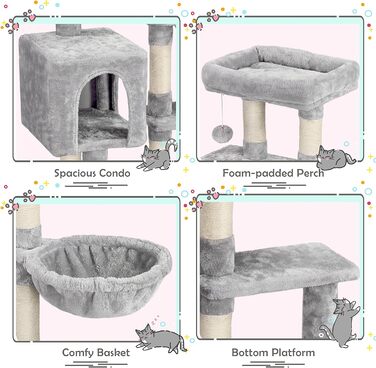 Spacious Condo

Foam-padded Perch

Comfy Basket

Bottom Platform