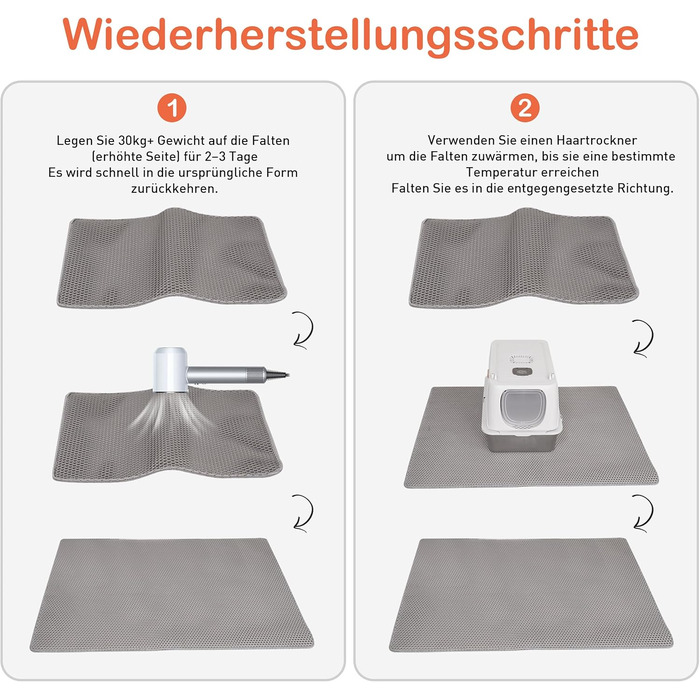 Wiederherstellungsschritte

1

Legen Sie 30kg+ Gewicht auf die Falten (erhöhte Seite) für 2–3 Tage
Es wird schnell in die ursprüngliche Form zurückkehren.

2

Verwenden Sie einen Haartrockner um die Falten zuwärmen, bis sie eine bestimmte Temperatur erreichen
Falten Sie es in die entgegengesetzte Richtung.