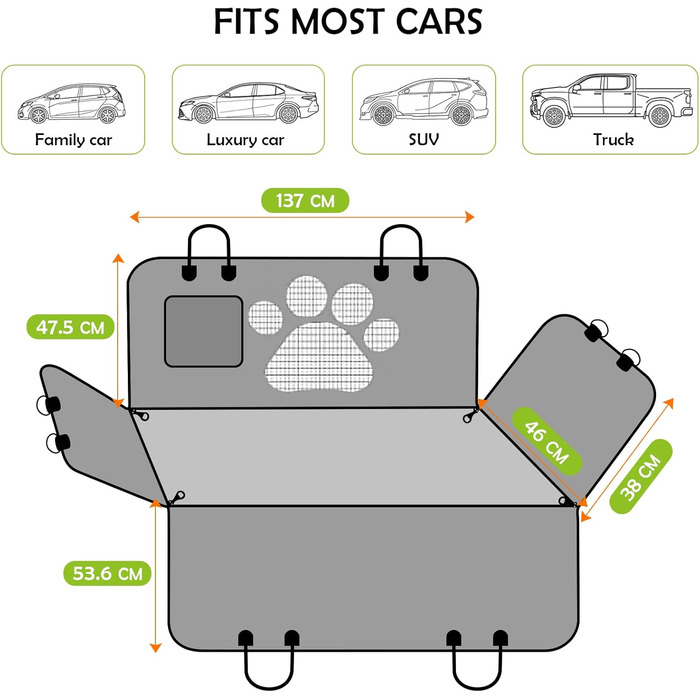 FITS MOST CARS

Family car

Luxury car

SUV

Truck

137 CM

47.5 CM

46 CM

38 CM

53.6 CM