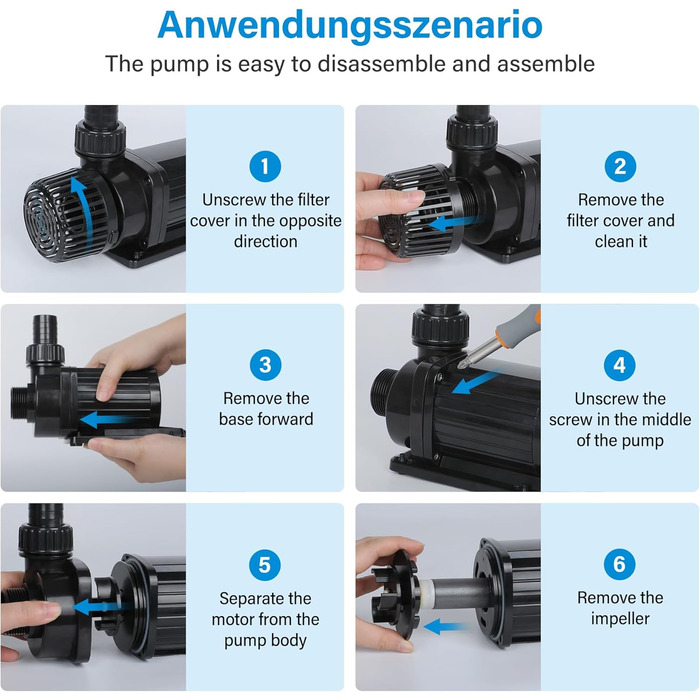 Anwendungsszenario

The pump is easy to disassemble and assemble

1
Unscrew the filter cover in the opposite direction

2
Remove the filter cover and clean it

3
Remove the base forward

4
Unscrew the screw in the middle of the pump

5
Separate the motor from the pump body

6
Remove the impeller