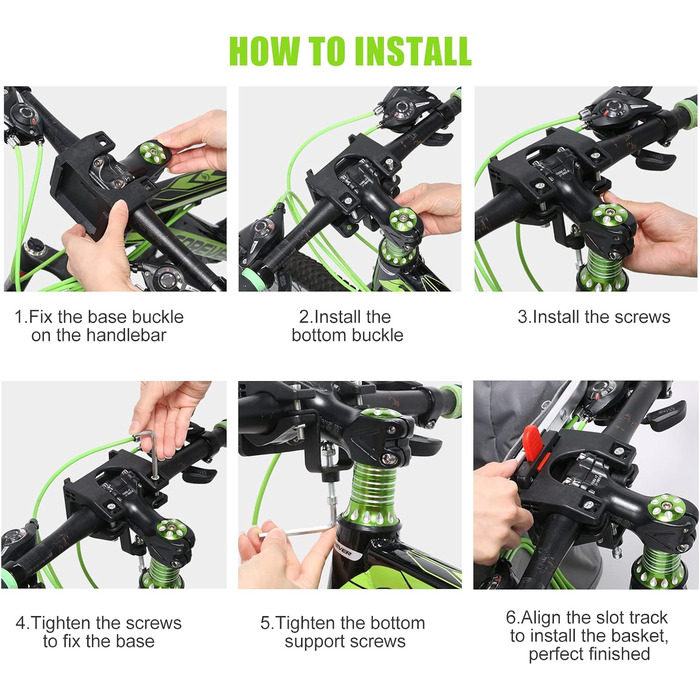 HOW TO INSTALL

1.Fix the base buckle on the handlebar

2.Install the bottom buckle

3.Install the screws

4.Tighten the screws to fix the base

5.Tighten the bottom support screws

6.Align the slot track to install the basket, perfect finished