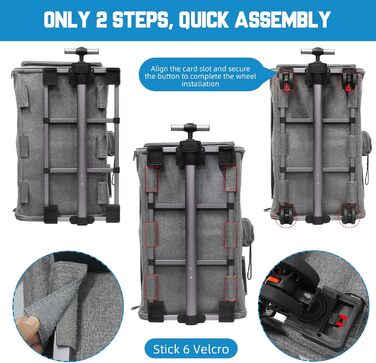 ONLY 2 STEPS, QUICK ASSEMBLY

Align the card slot and secure the button to complete the wheel installation

Stick 6 Velcro