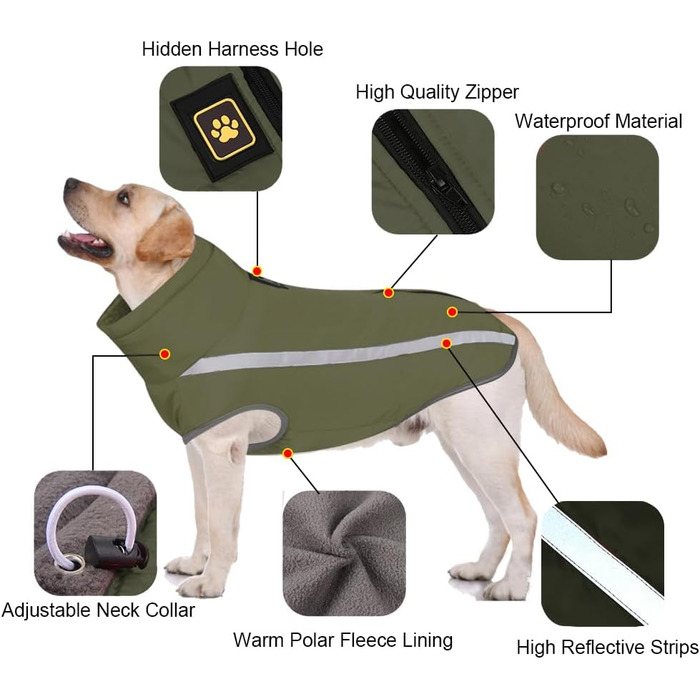 Hidden Harness Hole

High Quality Zipper

Waterproof Material

Adjustable Neck Collar

Warm Polar Fleece Lining

High Reflective Strips