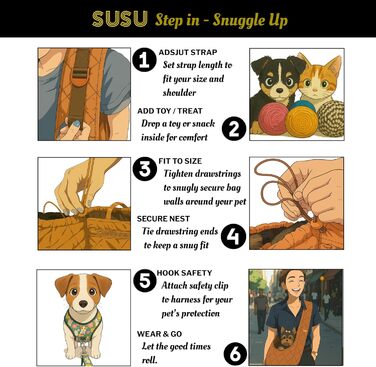 SUSU Step in - Snuggle Up

1 ADSJUT STRAP
Set strap length to fit your size and shoulder

ADD TOY / TREAT
Drop a toy or snack inside for comfort 2

3 FIT TO SIZE
Tighten drawstrings to snugly secure bag walls around your pet

SECURE NEST
Tie drawstring ends to keep a snug fit 4

5 HOOK SAFETY
Attach safety clip to harness for your pet's protection

WEAR & GO
Let the good times roll. 6