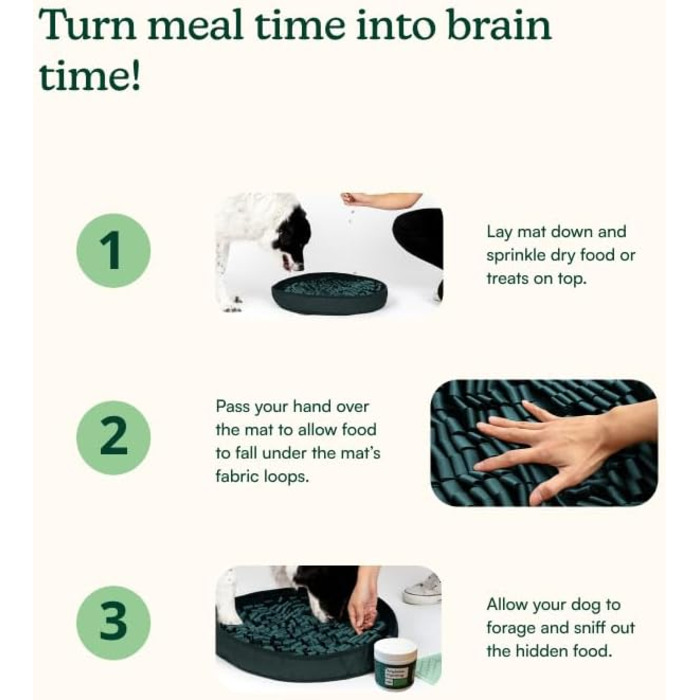 Turn meal time into brain time!

1

Lay mat down and sprinkle dry food or treats on top.

2

Pass your hand over the mat to allow food to fall under the mat's fabric loops.

3

Allow your dog to forage and sniff out the hidden food.