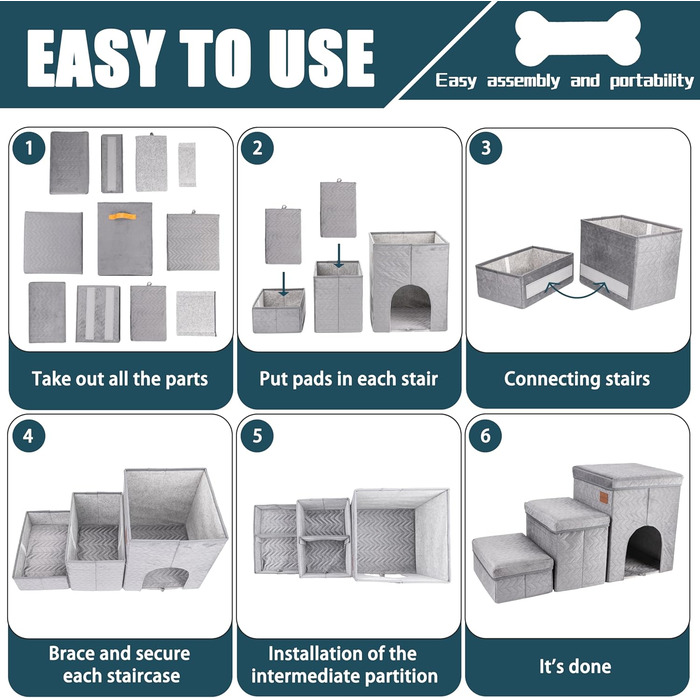 EASY TO USE

Easy assembly and portability

1
Take out all the parts

2
Put pads in each stair

3
Connecting stairs

4
Brace and secure each staircase

5
Installation of the intermediate partition

6
It's done