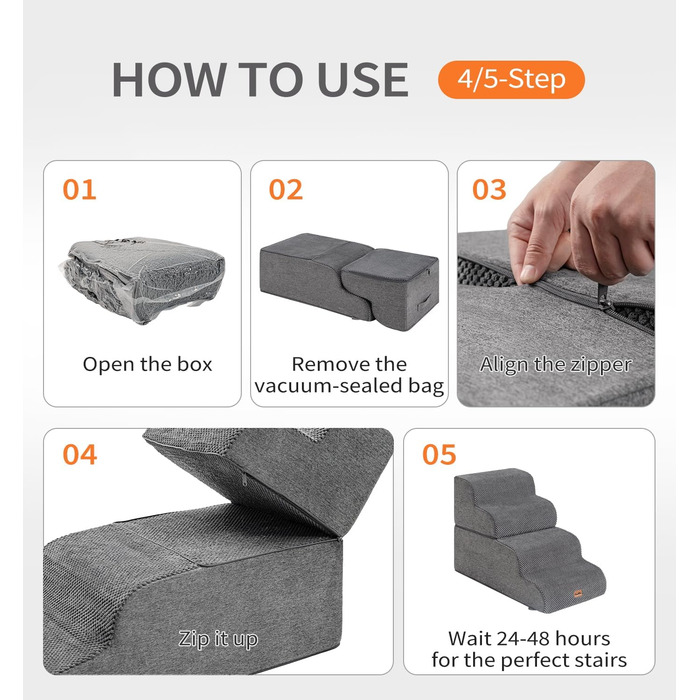 HOW TO USE 4/5-Step

01
Open the box

02
Remove the vacuum-sealed bag

03
Align the zipper

04
Zip it up

05
Wait 24-48 hours for the perfect stairs